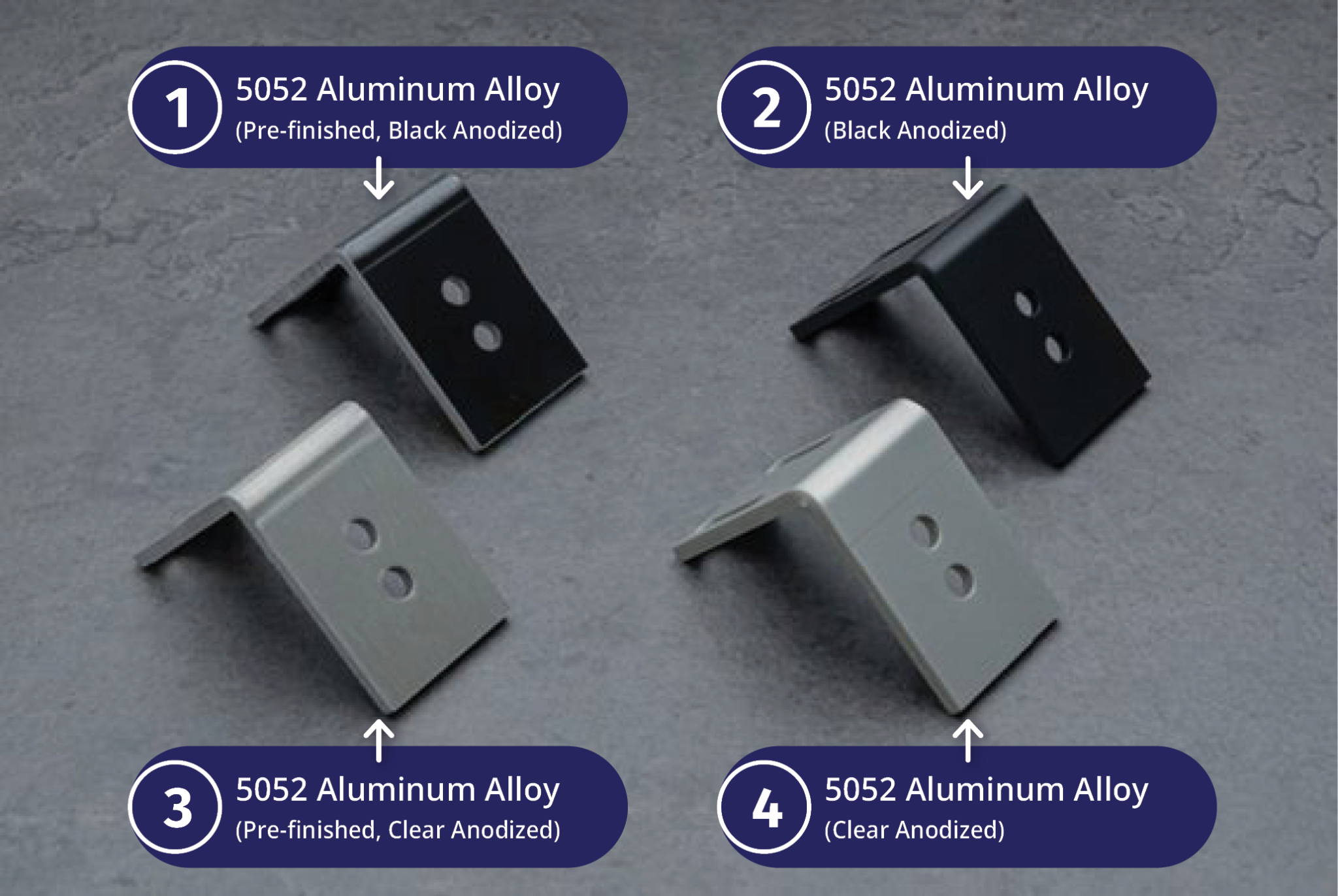 1 5052 Aluminum Alloy
(Pre-finished, Black Anodized)

2 5052 Aluminum Alloy
(Black Anodized)

3 5052 Aluminum Alloy
(Pre-finished, Clear Anodized)

4 5052 Aluminum Alloy
(Clear Anodized)